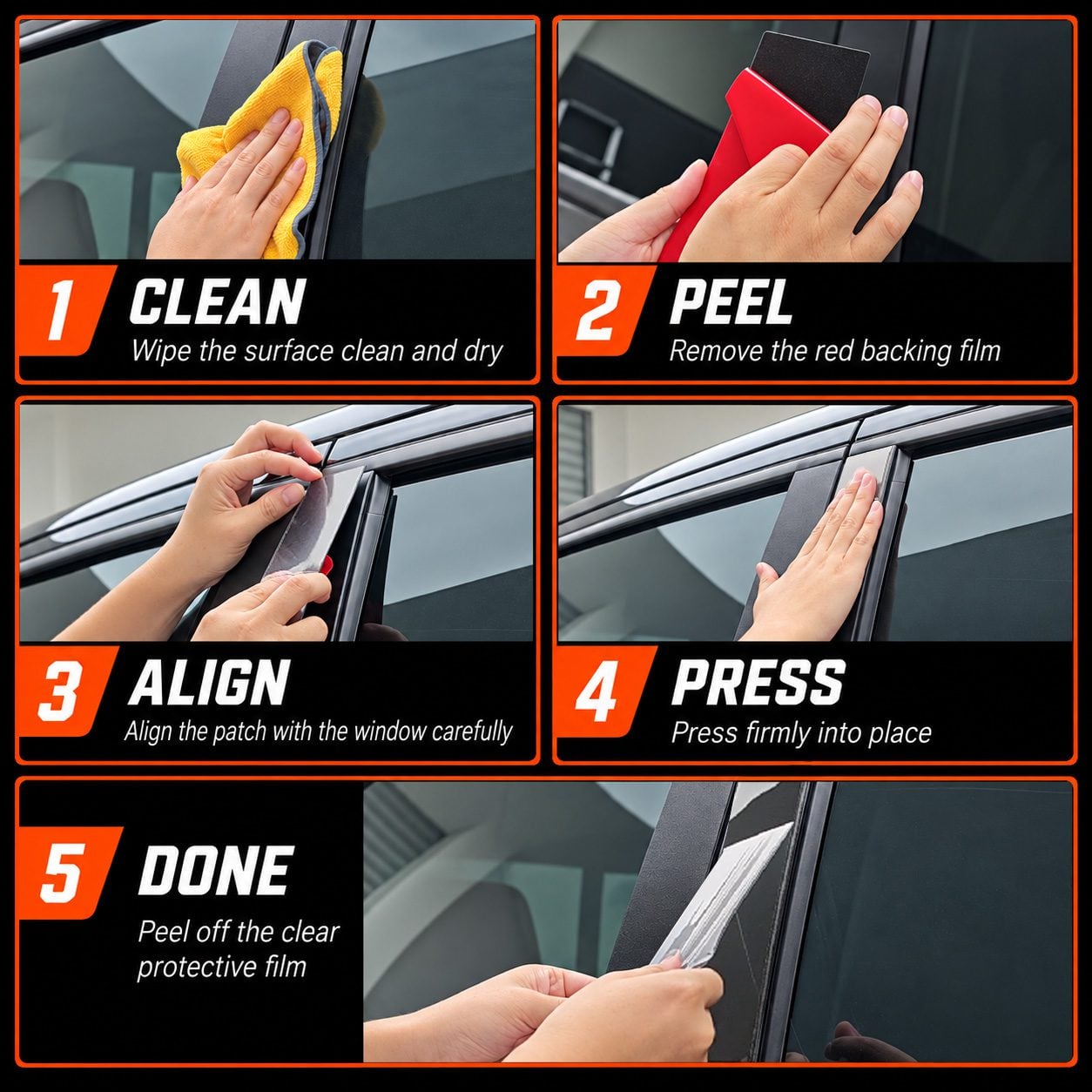 1 CLEAN
Wipe the surface clean and dry

2 PEEL
Remove the red backing film

3 ALIGN
Align the patch with the window carefully

4 PRESS
Press firmly into place

5 DONE
Peel off the clear protective film