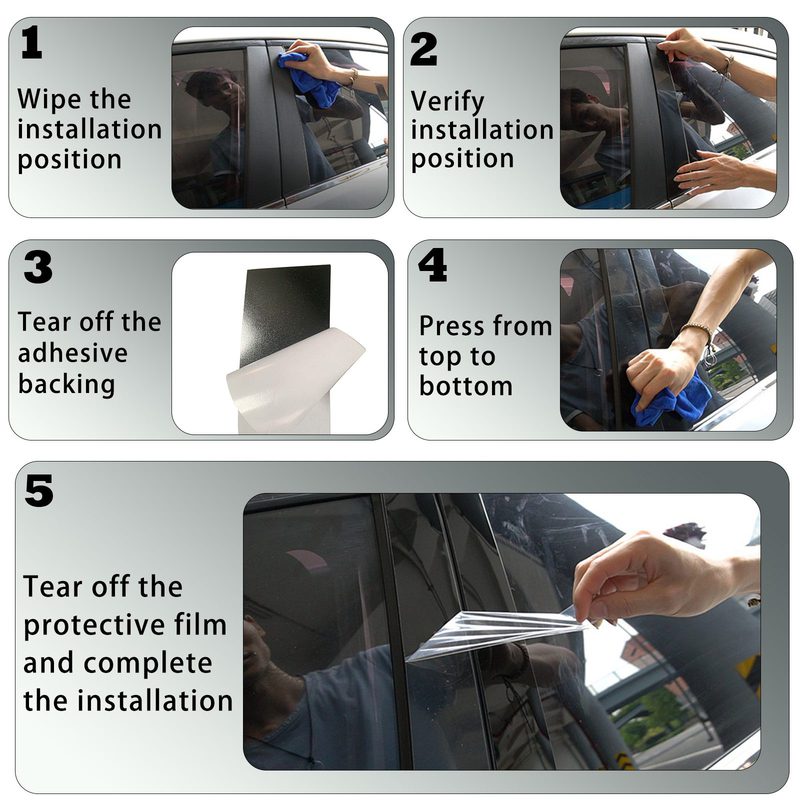 1
Wipe the installation position

2
Verify installation position

3
Tear off the adhesive backing

4
Press from top to bottom

5
Tear off the protective film and complete the installation