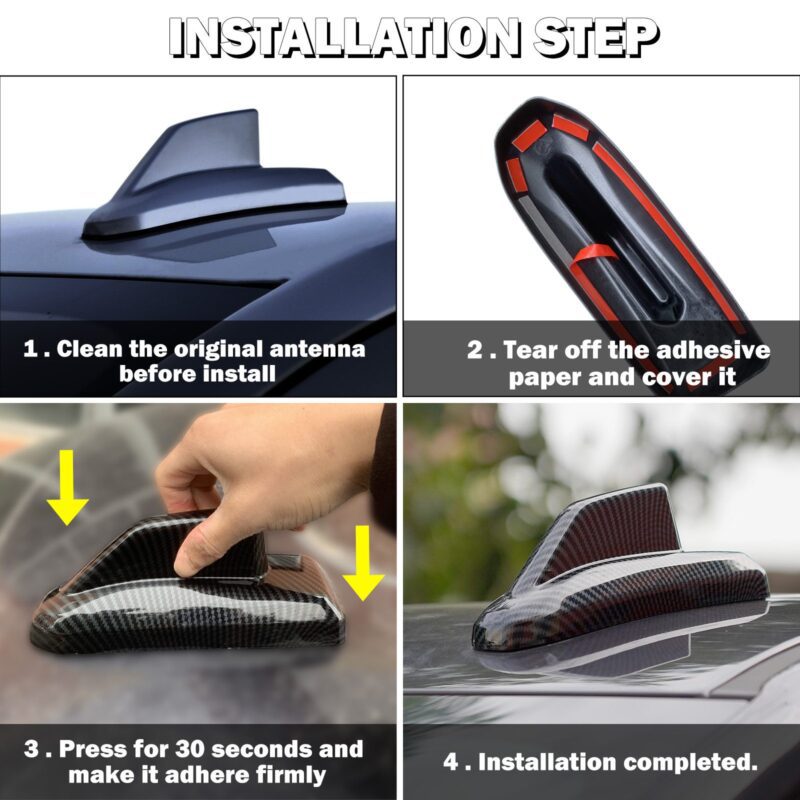 INSTALLATION STEP

1 . Clean the original antenna before install

2 . Tear off the adhesive paper and cover it

3 . Press for 30 seconds and make it adhere firmly

4 . Installation completed.